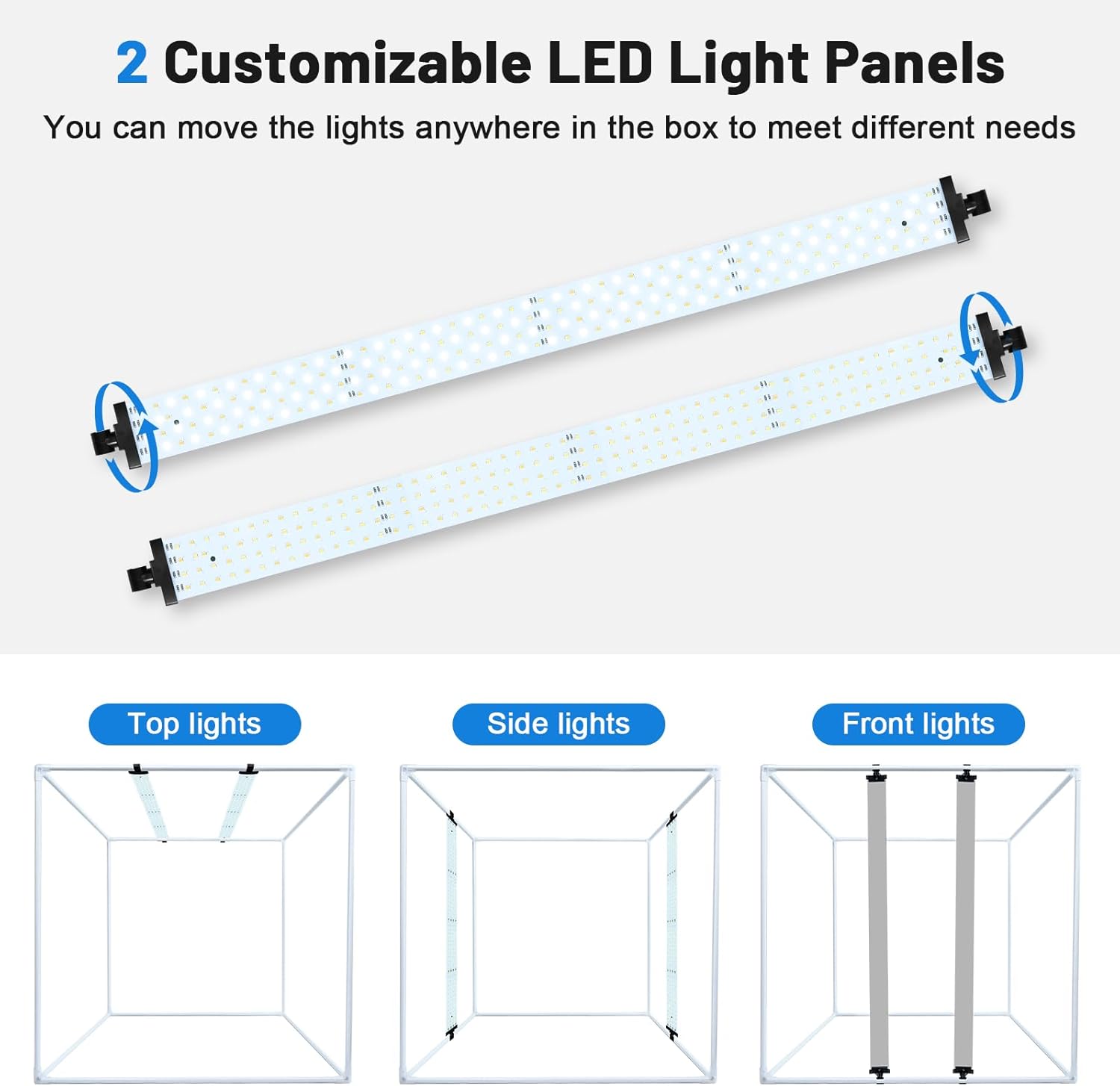 2 Customizable LED Light Panels

You can move the lights anywhere in the box to meet different needs

Top lights

Side lights

Front lights